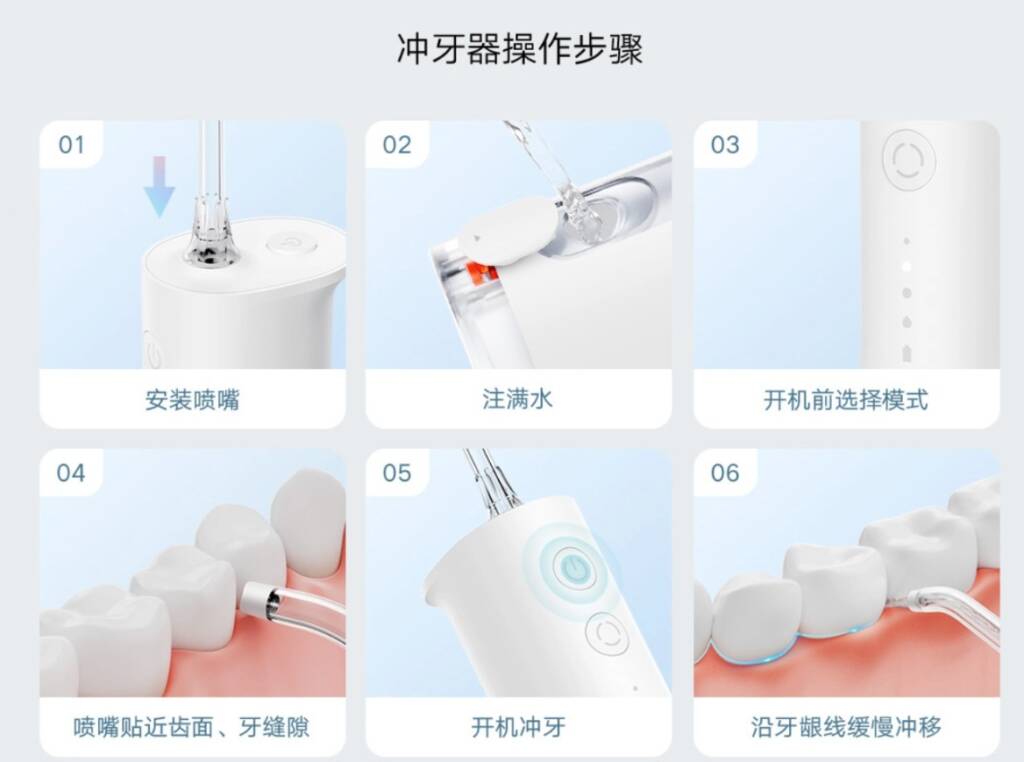 冲牙器操作步骤

01
安装喷嘴

02
注满水

03
开机前选择模式

04
喷嘴贴近齿面、牙缝隙

05
开机冲牙

06
沿牙龈线缓慢冲移