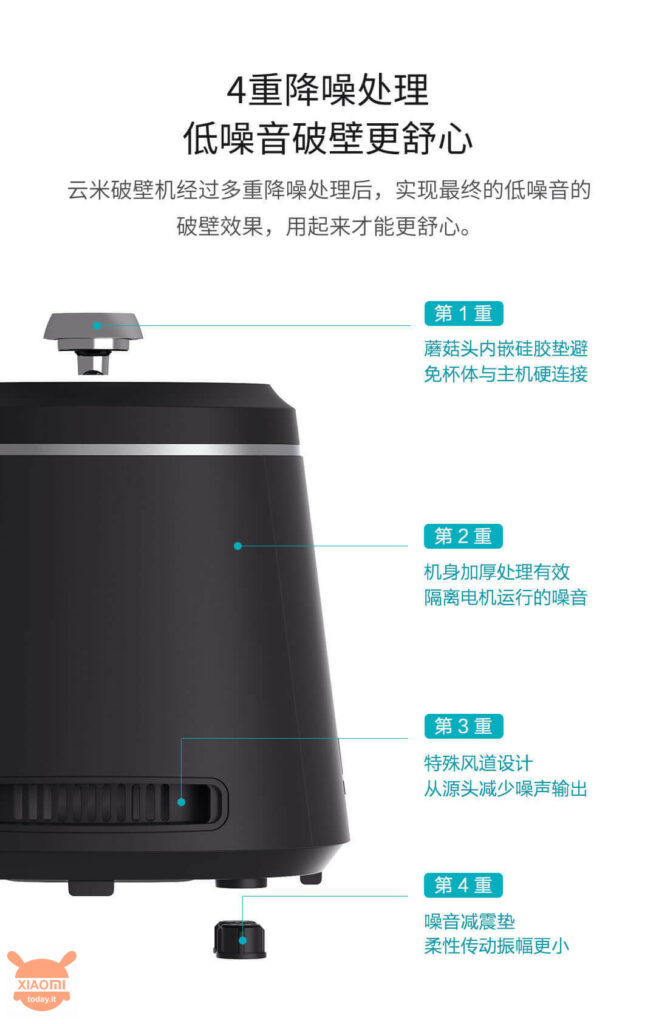 4重降噪处理
低噪音破壁更舒心

云米破壁机经过多重降噪处理后，实现最终的低噪音的破壁效果，用起来才能更舒心。

第 1 重
蘑菇头内嵌硅胶垫避免杯体与主机硬连接

第 2 重
机身加厚处理有效隔离电机运行的噪音

第 3 重
特殊风道设计
从源头减少噪声输出

第 4 重
噪音减震垫
柔性传动振幅更小

XIAOMI
today.it